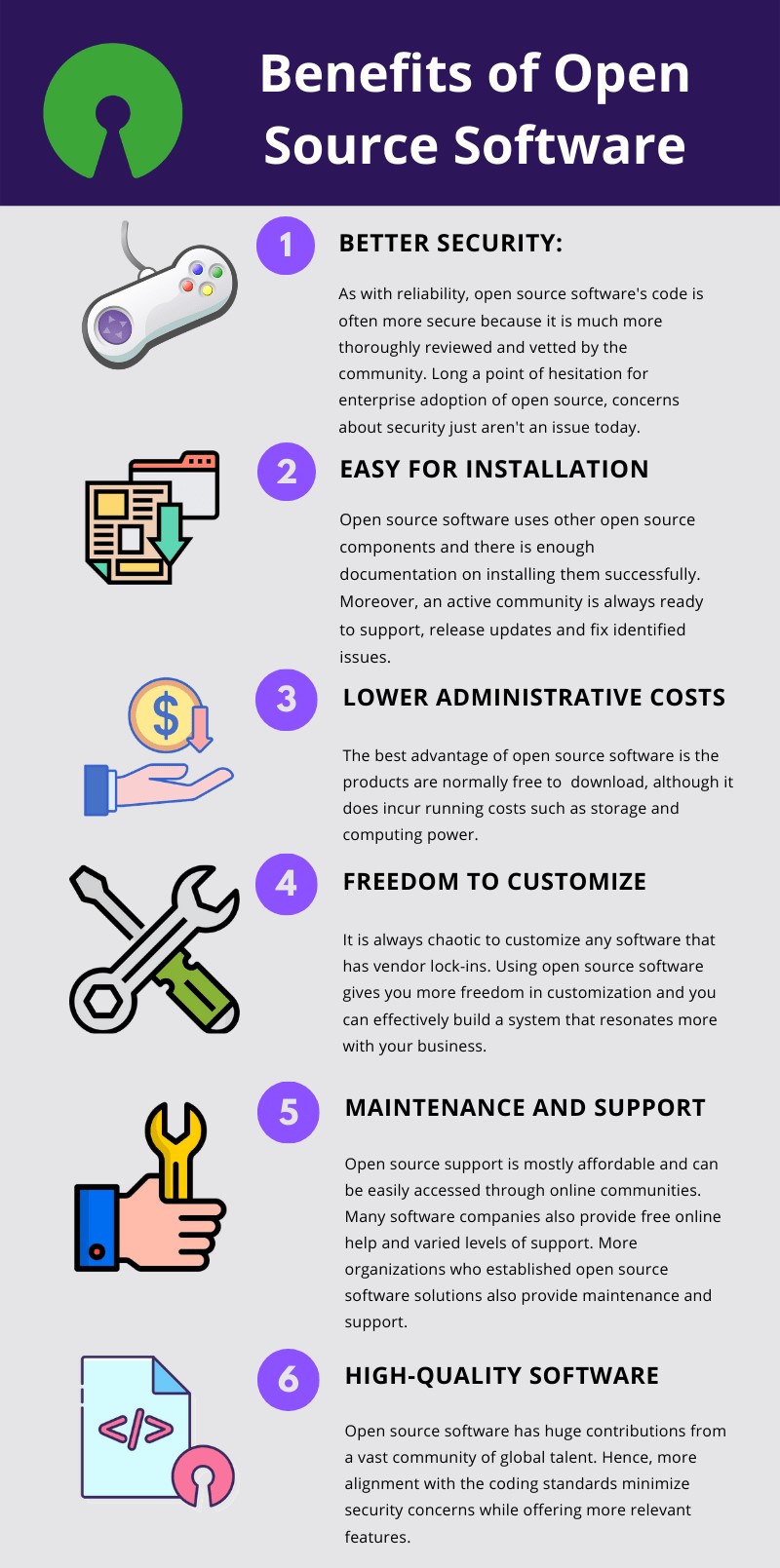 Benefits of Open Source Software

1

BETTER SECURITY:

As with reliability, open source software's code is often more secure because it is much more thoroughly reviewed and vetted by the community. Long a point of hesitation for enterprise adoption of open source, concerns about security just aren't an issue today.

2

EASY FOR INSTALLATION

Open source software uses other open source components and there is enough documentation on installing them successfully. Moreover, an active community is always ready to support, release updates and fix identified issues.

3

LOWER ADMINISTRATIVE COSTS

The best advantage of open source software is the products are normally free to download, although it does incur running costs such as storage and computing power.

4

FREEDOM TO CUSTOMIZE

It is always chaotic to customize any software that has vendor lock-ins. Using open source software gives you more freedom in customization and you can effectively build a system that resonates more with your business.

5

MAINTENANCE AND SUPPORT

Open source support is mostly affordable and can be easily accessed through online communities. Many software companies also provide free online help and varied levels of support. More organizations who established open source software solutions also provide maintenance and support.

6

HIGH-QUALITY SOFTWARE

Open source software has huge contributions from a vast community of global talent. Hence, more alignment with the coding standards minimize security concerns while offering more relevant features.